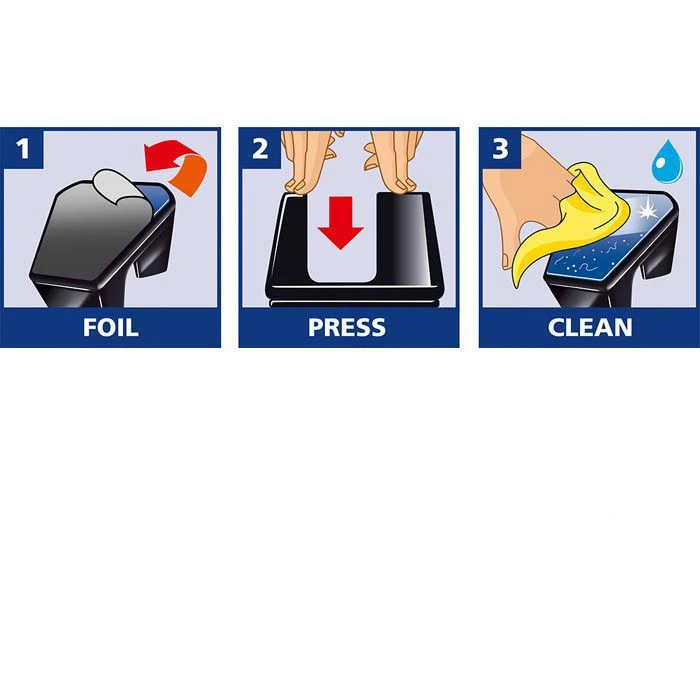 1
FOIL

2
PRESS

3
CLEAN